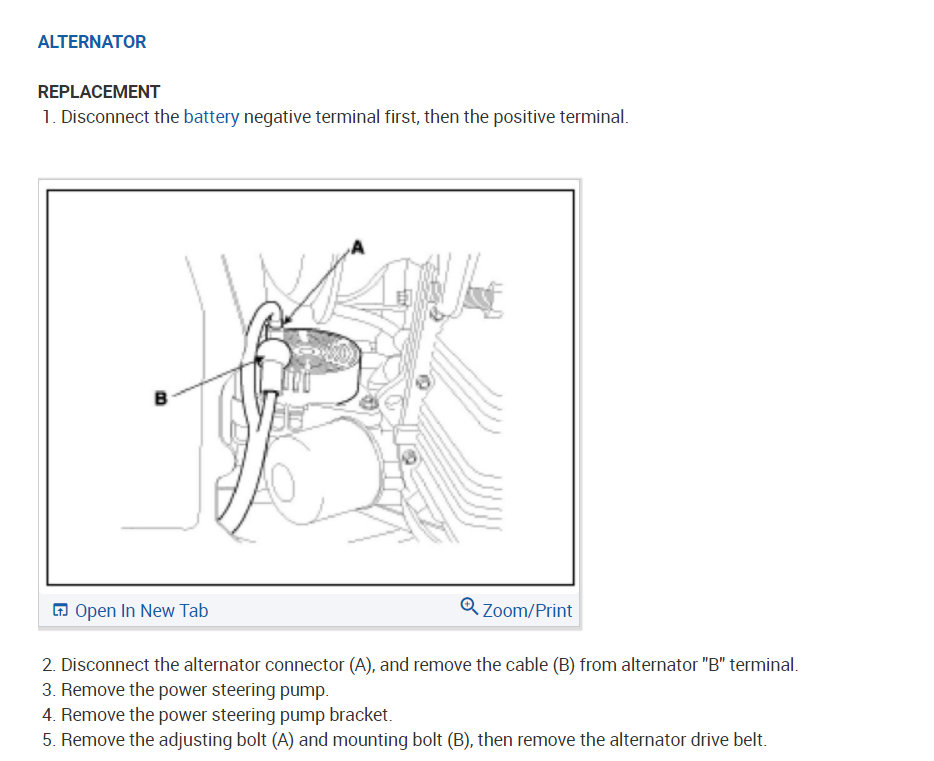 ALTERNATOR

REPLACEMENT
1. Disconnect the battery negative terminal first, then the positive terminal.

A

B

Open In New Tab
Zoom/Print

2. Disconnect the alternator connector (A), and remove the cable (B) from alternator "B" terminal.
3. Remove the power steering pump.
4. Remove the power steering pump bracket.
5. Remove the adjusting bolt (A) and mounting bolt (B), then remove the alternator drive belt.