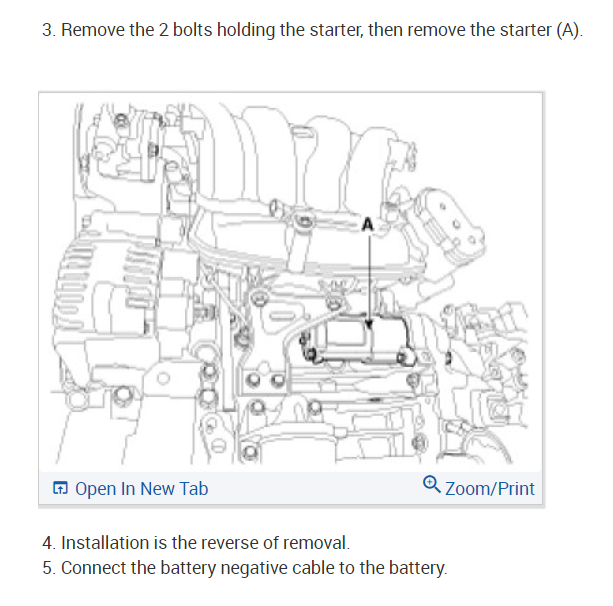 3. Remove the 2 bolts holding the starter, then remove the starter (A).

A

Open In New Tab

Zoom/Print

4. Installation is the reverse of removal.
5. Connect the battery negative cable to the battery.