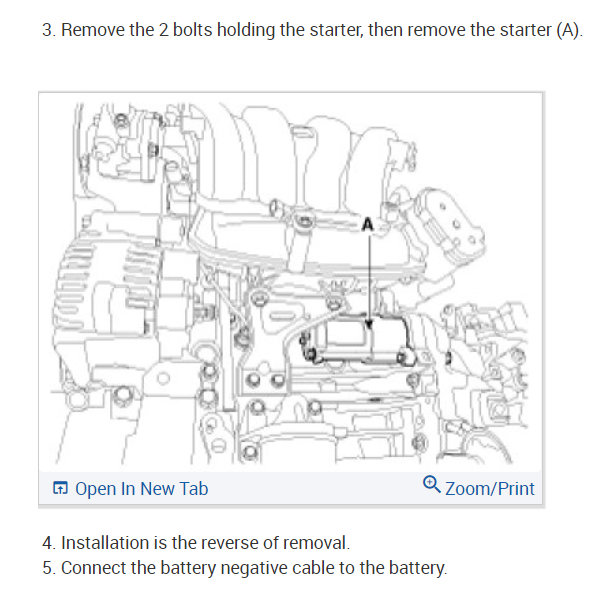 3. Remove the 2 bolts holding the starter, then remove the starter (A).

A

Open In New Tab

Zoom/Print

4. Installation is the reverse of removal.
5. Connect the battery negative cable to the battery.