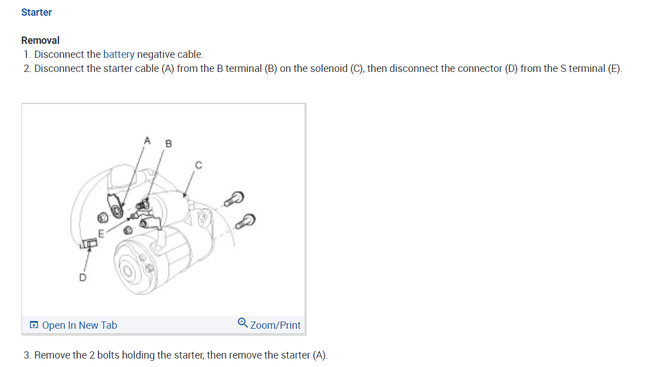 Starter

Removal

1. Disconnect the battery negative cable.
2. Disconnect the starter cable (A) from the B terminal (B) on the solenoid (C), then disconnect the connector (D) from the S terminal (E).

A B C E D

Open In New Tab Zoom/Print

3. Remove the 2 bolts holding the starter, then remove the starter (A).