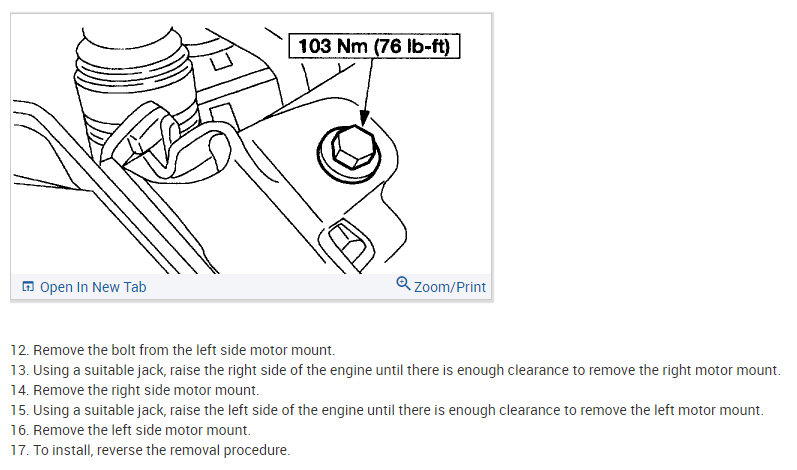 103 Nm (76 lb-ft)

Open In New Tab

Zoom/Print

12. Remove the bolt from the left side motor mount.
13. Using a suitable jack, raise the right side of the engine until there is enough clearance to remove the right motor mount.
14. Remove the right side motor mount.
15. Using a suitable jack, raise the left side of the engine until there is enough clearance to remove the left motor mount.
16. Remove the left side motor mount.
17. To install, reverse the removal procedure.