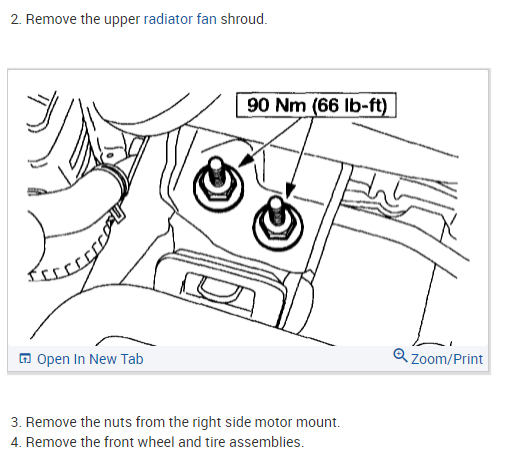 2. Remove the upper radiator fan shroud.

90 Nm (66 lb-ft)

Open In New Tab

Zoom/Print

3. Remove the nuts from the right side motor mount.
4. Remove the front wheel and tire assemblies.