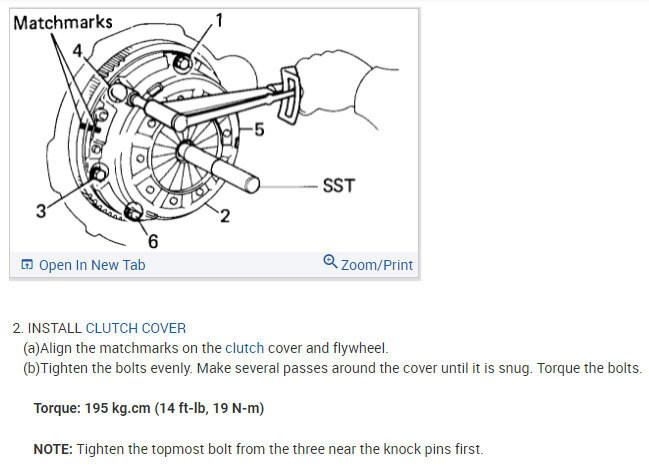 Matchmarks
1
4
5
SST
3
2
6
Open In New Tab
Zoom/Print

2. INSTALL CLUTCH COVER
(a)Align the matchmarks on the clutch cover and flywheel.
(b)Tighten the bolts evenly. Make several passes around the cover until it is snug. Torque the bolts.

Torque: 195 kg.cm (14 ft-lb, 19 N-m)

NOTE: Tighten the topmost bolt from the three near the knock pins first.