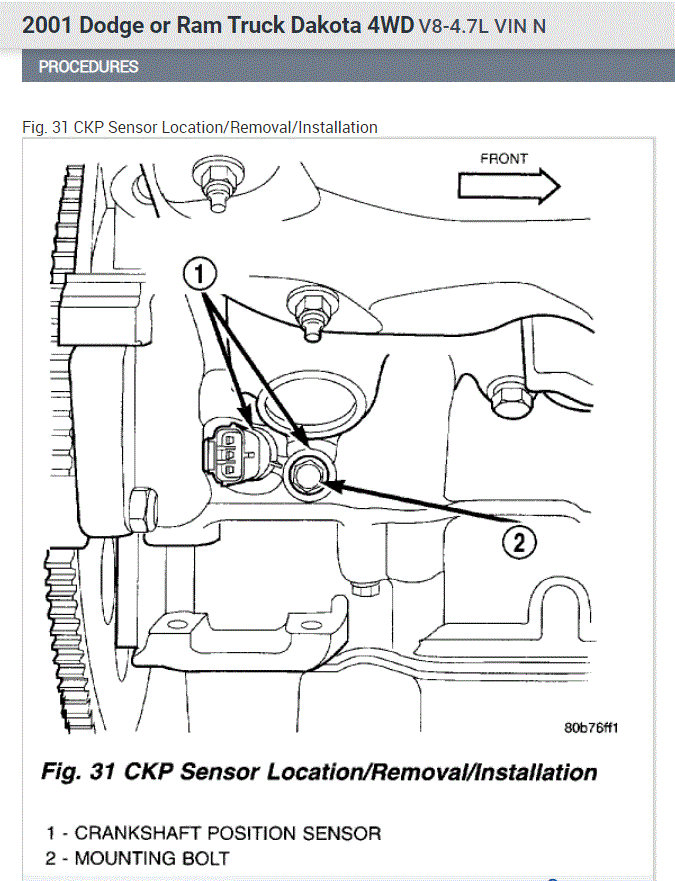 2001 Dodge or Ram Truck Dakota 4WD V8-4.7L VIN N

PROCEDURES

Fig. 31 CKP Sensor Location/Removal/Installation

FRONT

1

2

80b76ff1

Fig. 31 CKP Sensor Location/Removal/Installation

1 - CRANKSHAFT POSITION SENSOR
2 - MOUNTING BOLT