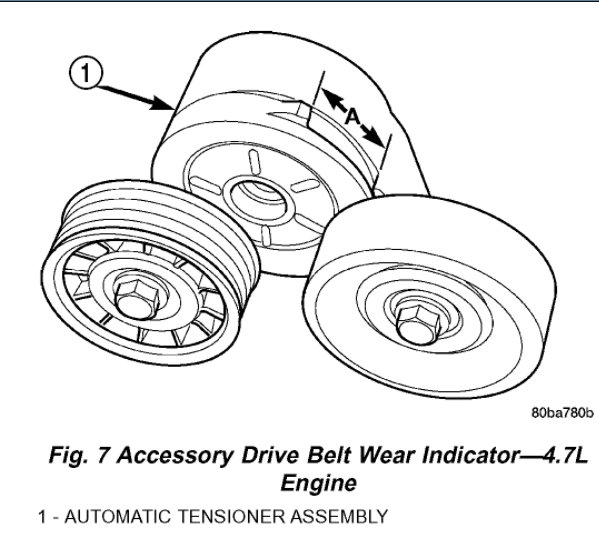 1

A

80ba780b

Fig. 7 Accessory Drive Belt Wear Indicator—4.7L Engine

1 - AUTOMATIC TENSIONER ASSEMBLY