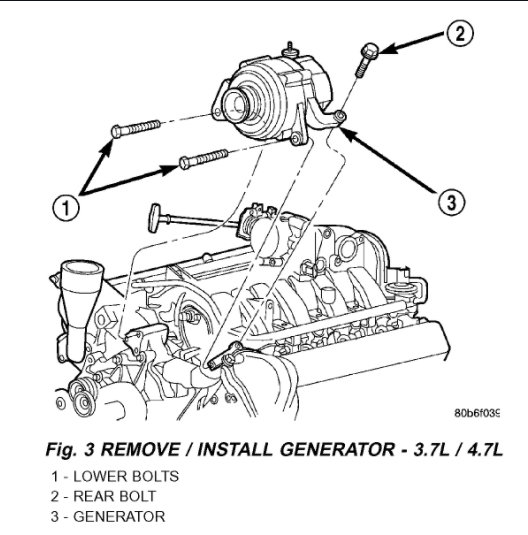 2

1

3

80b6f039

Fig. 3 REMOVE / INSTALL GENERATOR - 3.7L / 4.7L

1 - LOWER BOLTS
2 - REAR BOLT
3 - GENERATOR