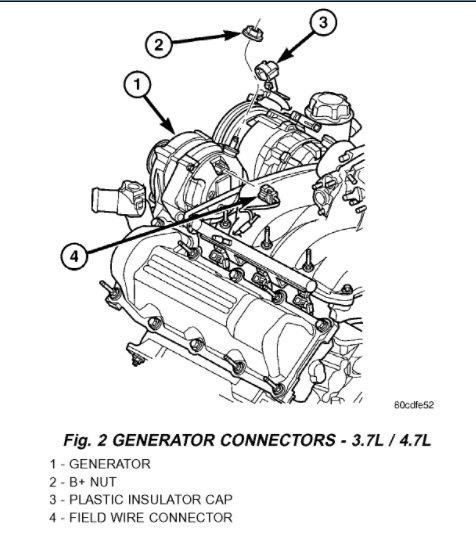 2

3

1

4

80cdfe52

Fig. 2 GENERATOR CONNECTORS - 3.7L / 4.7L

1 - GENERATOR
2 - B+ NUT
3 - PLASTIC INSULATOR CAP
4 - FIELD WIRE CONNECTOR