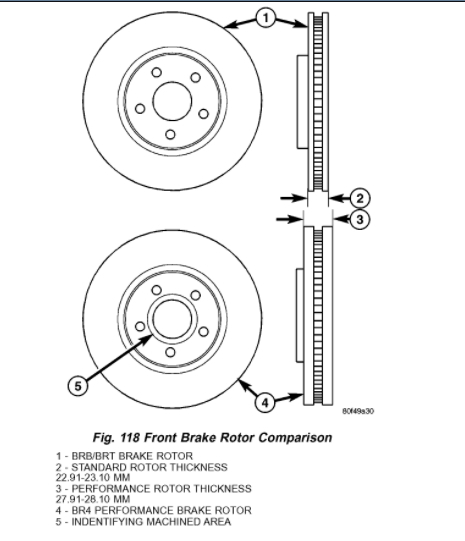 1

2

3

5

4

80f49s30

Fig. 118 Front Brake Rotor Comparison

1 - BRB/BRT BRAKE ROTOR
2 - STANDARD ROTOR THICKNESS 22.91-23.10 MM
3 - PERFORMANCE ROTOR THICKNESS 27.91-28.10 MM
4 - BR4 PERFORMANCE BRAKE ROTOR
5 - INDENTIFYING MACHINED AREA