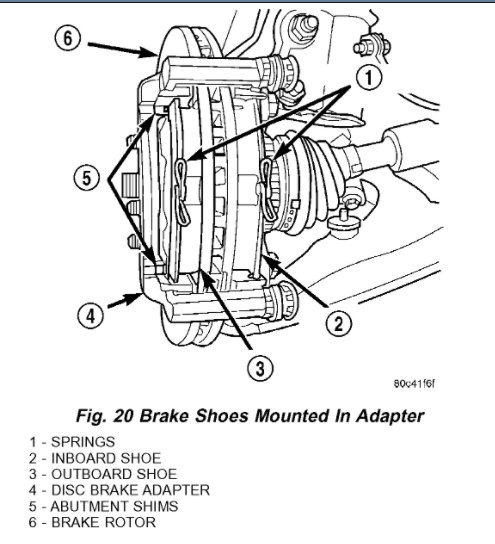 6

1

5

4

2

3

80c41f6f

Fig. 20 Brake Shoes Mounted In Adapter

1 - SPRINGS
2 - INBOARD SHOE
3 - OUTBOARD SHOE
4 - DISC BRAKE ADAPTER
5 - ABUTMENT SHIMS
6 - BRAKE ROTOR