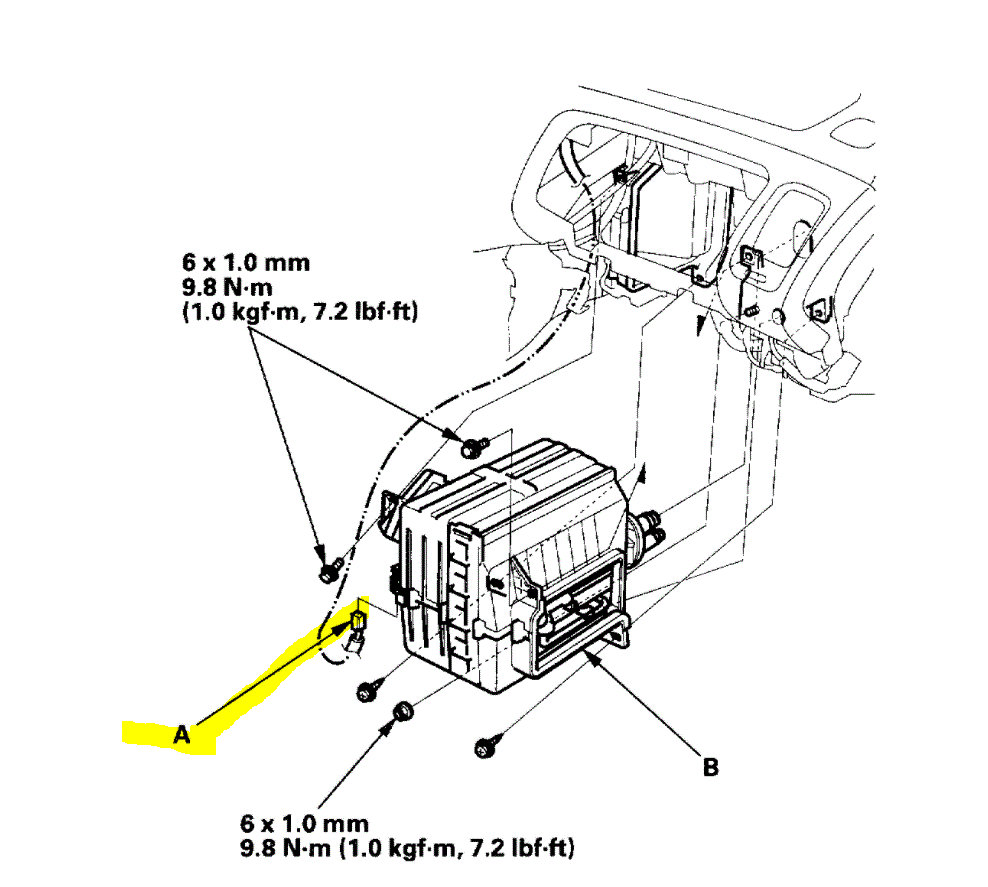 6 x 1.0 mm
9.8 N·m
(1.0 kgf·m, 7.2 lbf·ft)

A

B

6 x 1.0 mm
9.8 N·m (1.0 kgf·m, 7.2 lbf·ft)