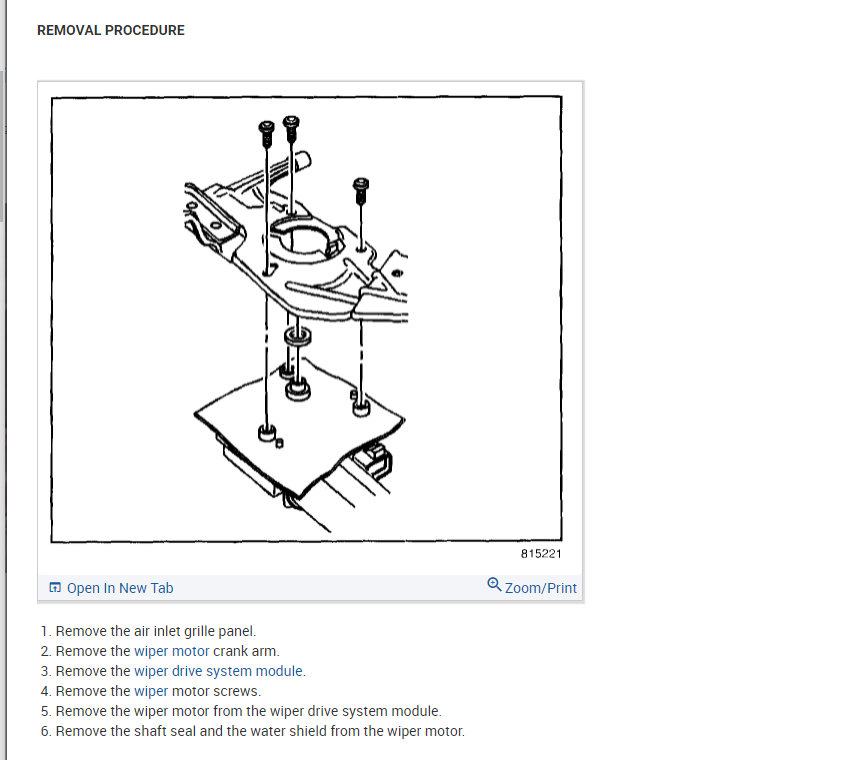 REMOVAL PROCEDURE

815221

Open In New Tab

Zoom/Print

1. Remove the air inlet grille panel.
2. Remove the wiper motor crank arm.
3. Remove the wiper drive system module.
4. Remove the wiper motor screws.
5. Remove the wiper motor from the wiper drive system module.
6. Remove the shaft seal and the water shield from the wiper motor.