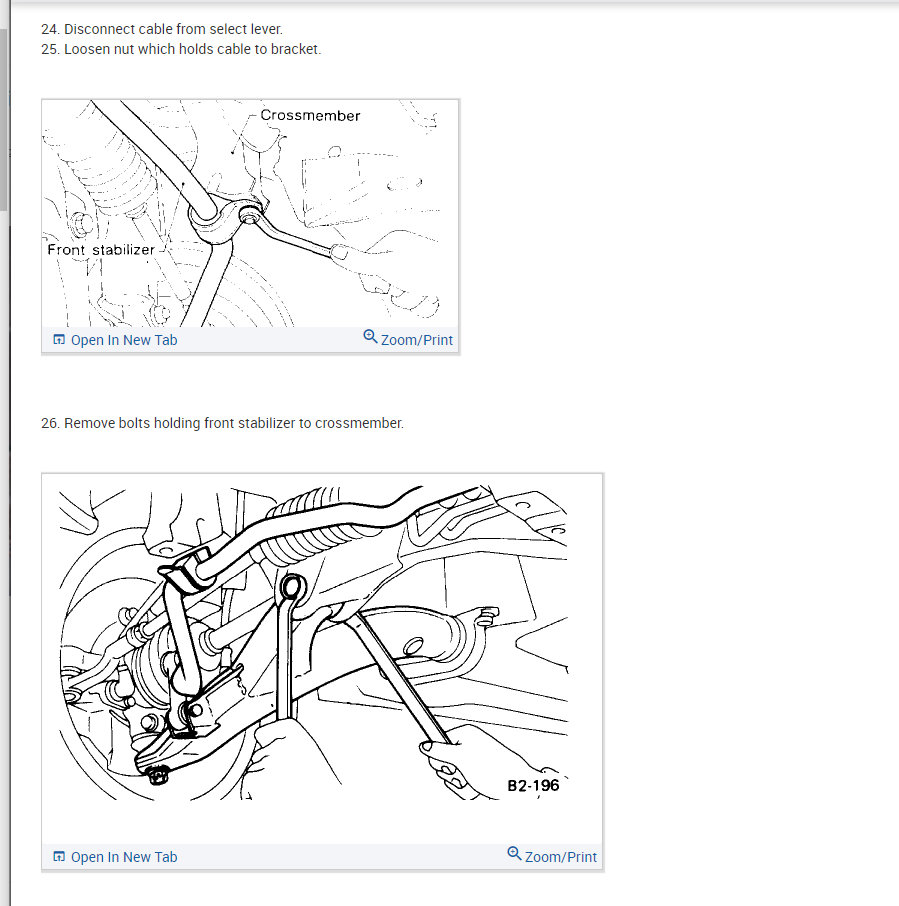 24. Disconnect cable from select lever.
25. Loosen nut which holds cable to bracket.

Crossmember
Front stabilizer

Open In New Tab
Zoom/Print

26. Remove bolts holding front stabilizer to crossmember.

B2-196

Open In New Tab
Zoom/Print