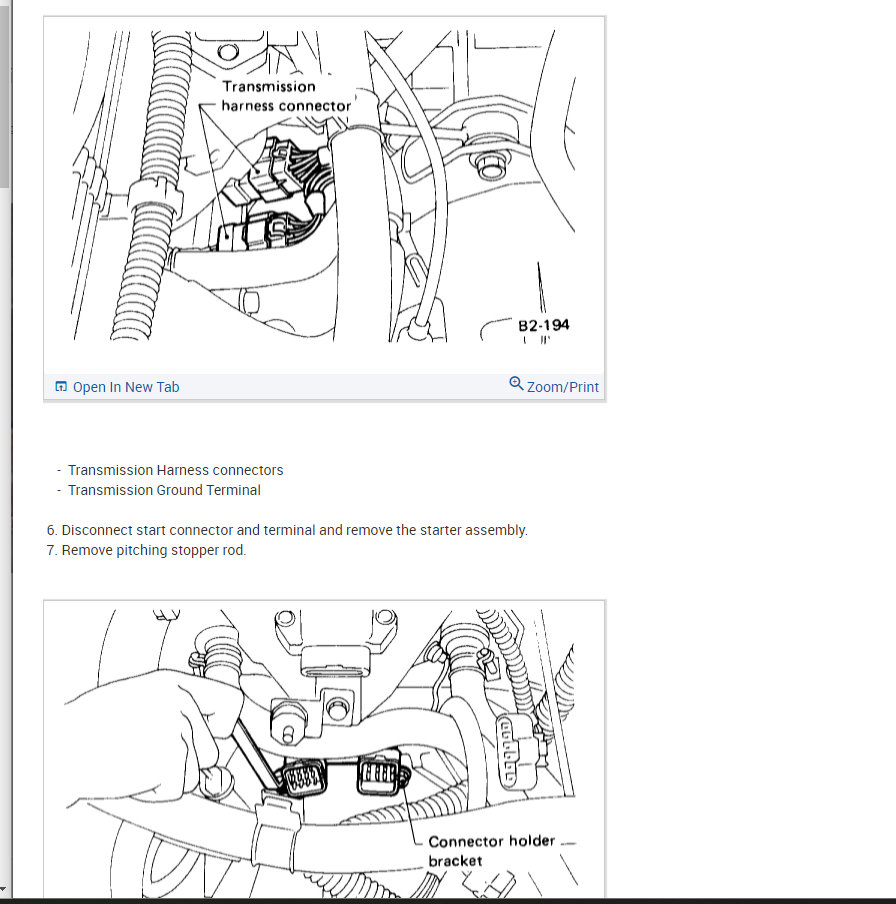 Transmission harness connector

B2-194

Open In New Tab

Zoom/Print

- Transmission Harness connectors
- Transmission Ground Terminal

6. Disconnect start connector and terminal and remove the starter assembly.
7. Remove pitching stopper rod.

Connector holder bracket