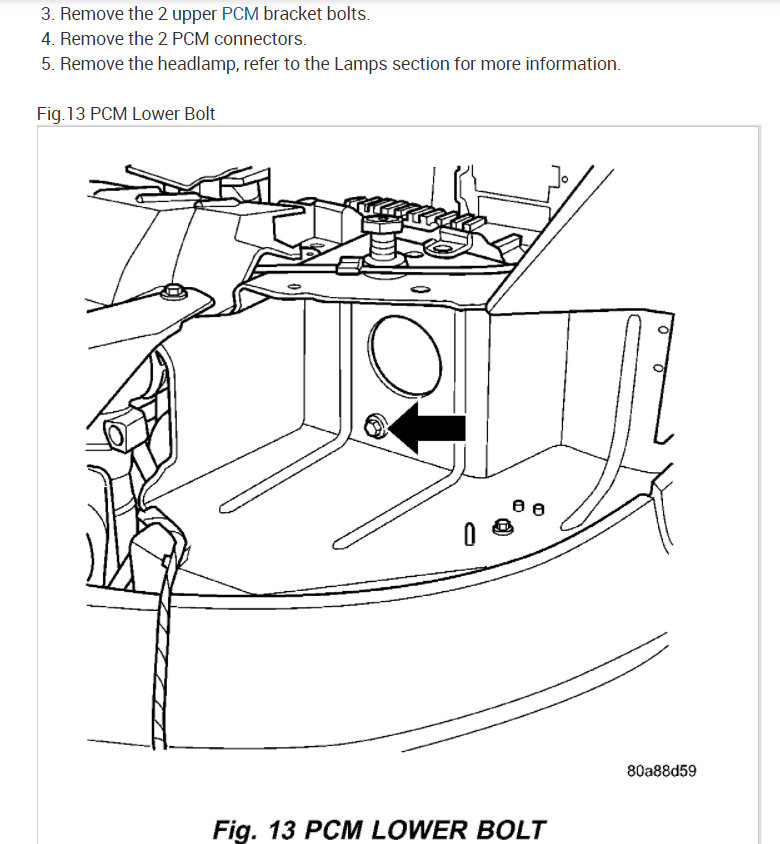 3. Remove the 2 upper PCM bracket bolts.
4. Remove the 2 PCM connectors.
5. Remove the headlamp, refer to the Lamps section for more information.

Fig.13 PCM Lower Bolt

80a88d59

Fig. 13 PCM LOWER BOLT