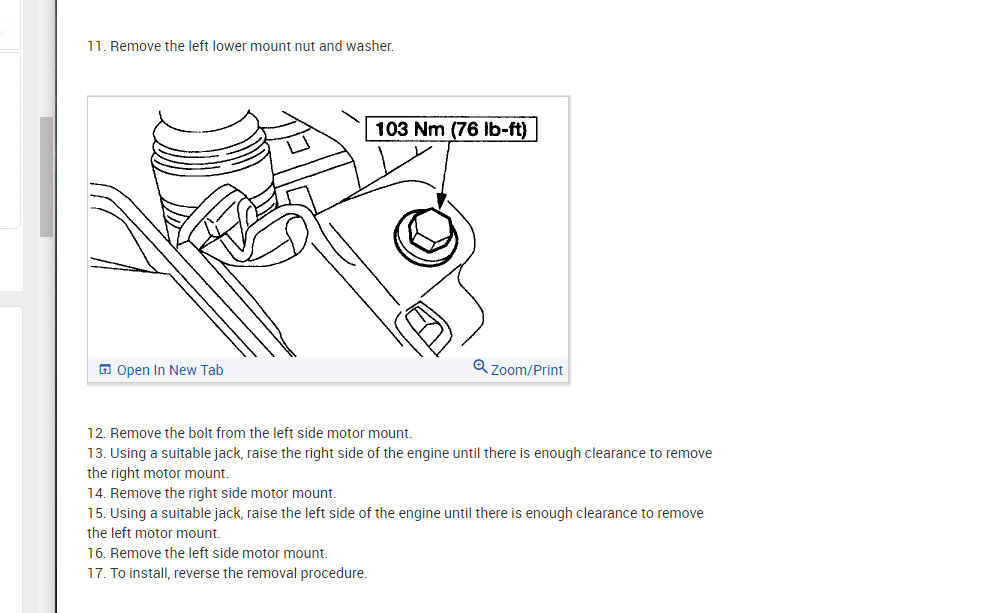 11. Remove the left lower mount nut and washer.

103 Nm (76 lb-ft)

Open In New Tab

Zoom/Print

12. Remove the bolt from the left side motor mount.
13. Using a suitable jack, raise the right side of the engine until there is enough clearance to remove the right motor mount.
14. Remove the right side motor mount.
15. Using a suitable jack, raise the left side of the engine until there is enough clearance to remove the left motor mount.
16. Remove the left side motor mount.
17. To install, reverse the removal procedure.