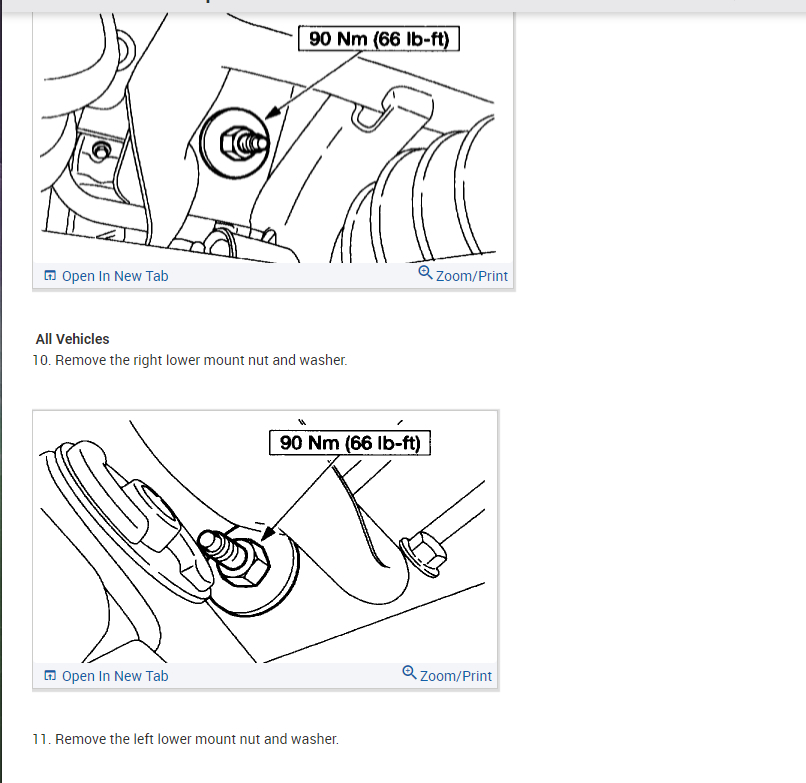 90 Nm (66 lb-ft)

Open In New Tab
Zoom/Print

All Vehicles
10. Remove the right lower mount nut and washer.

90 Nm (66 lb-ft)

Open In New Tab
Zoom/Print

11. Remove the left lower mount nut and washer.