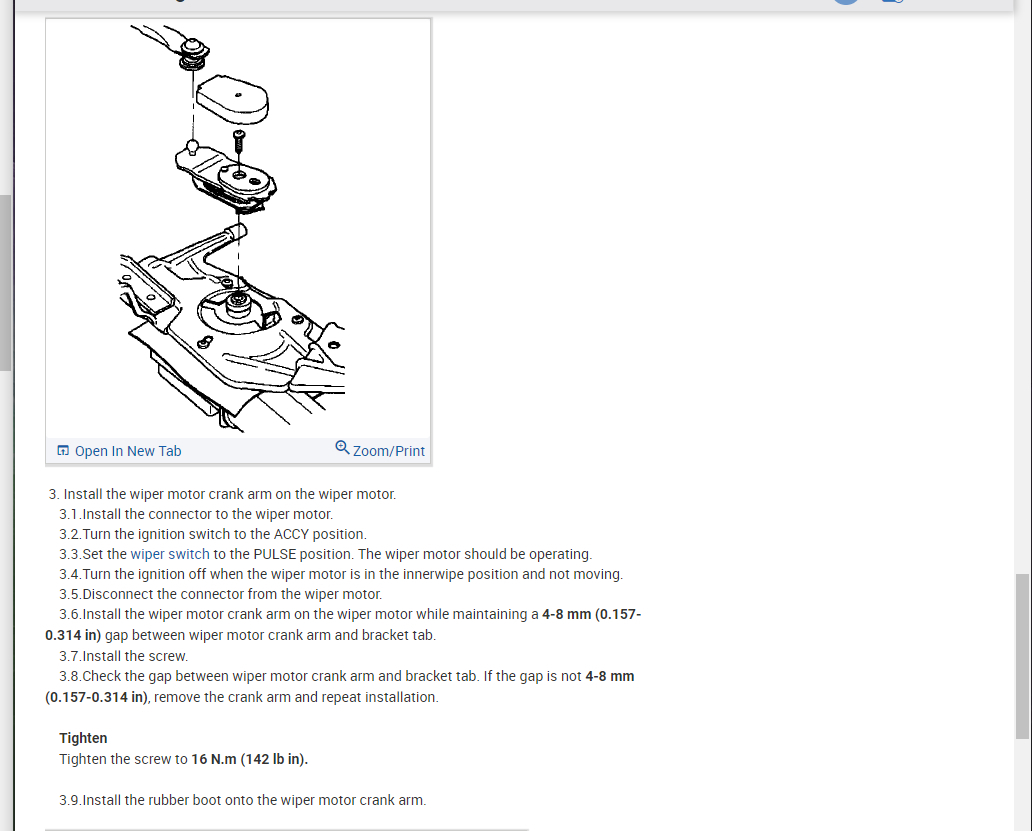 Open In New Tab

Zoom/Print

3. Install the wiper motor crank arm on the wiper motor.

3.1.Install the connector to the wiper motor.

3.2.Turn the ignition switch to the ACCY position.

3.3.Set the wiper switch to the PULSE position. The wiper motor should be operating.

3.4.Turn the ignition off when the wiper motor is in the innerwipe position and not moving.

3.5.Disconnect the connector from the wiper motor.

3.6.Install the wiper motor crank arm on the wiper motor while maintaining a 4-8 mm (0.157-0.314 in) gap between wiper motor crank arm and bracket tab.

3.7.Install the screw.

3.8.Check the gap between wiper motor crank arm and bracket tab. If the gap is not 4-8 mm (0.157-0.314 in), remove the crank arm and repeat installation.

Tighten

Tighten the screw to 16 N.m (142 lb in).

3.9.Install the rubber boot onto the wiper motor crank arm.