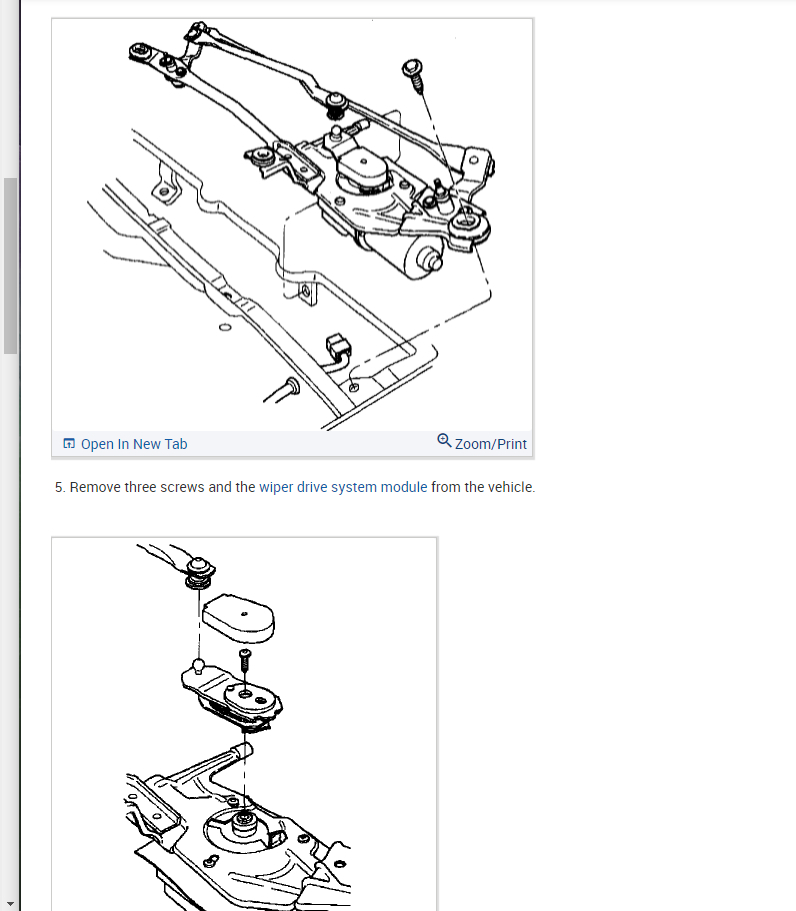 Open In New Tab

Zoom/Print

5. Remove three screws and the wiper drive system module from the vehicle.