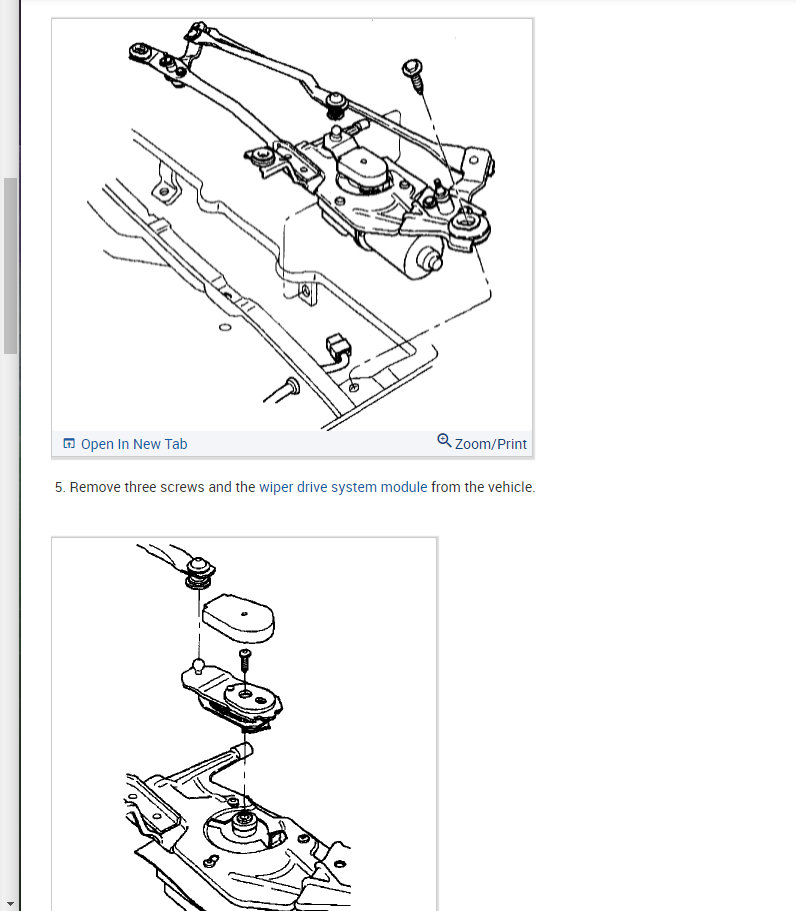 Open In New Tab

Zoom/Print

5. Remove three screws and the wiper drive system module from the vehicle.