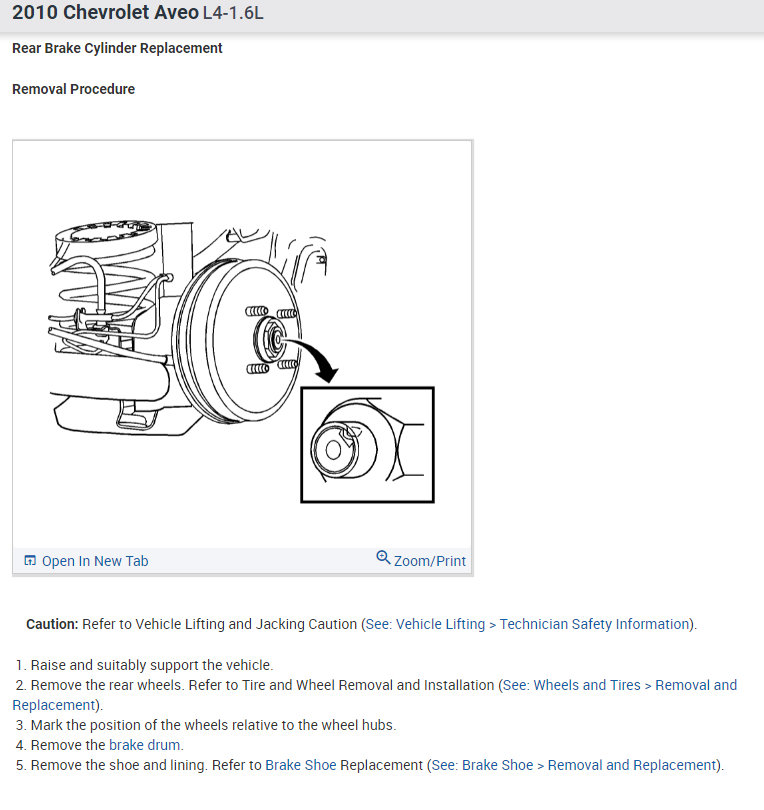 2010 Chevrolet Aveo L4-1.6L

Rear Brake Cylinder Replacement

Removal Procedure

Open In New Tab

Zoom/Print

Caution: Refer to Vehicle Lifting and Jacking Caution (See: Vehicle Lifting > Technician Safety Information).

1. Raise and suitably support the vehicle.
2. Remove the rear wheels. Refer to Tire and Wheel Removal and Installation (See: Wheels and Tires > Removal and Replacement).
3. Mark the position of the wheels relative to the wheel hubs.
4. Remove the brake drum.
5. Remove the shoe and lining. Refer to Brake Shoe Replacement (See: Brake Shoe > Removal and Replacement).