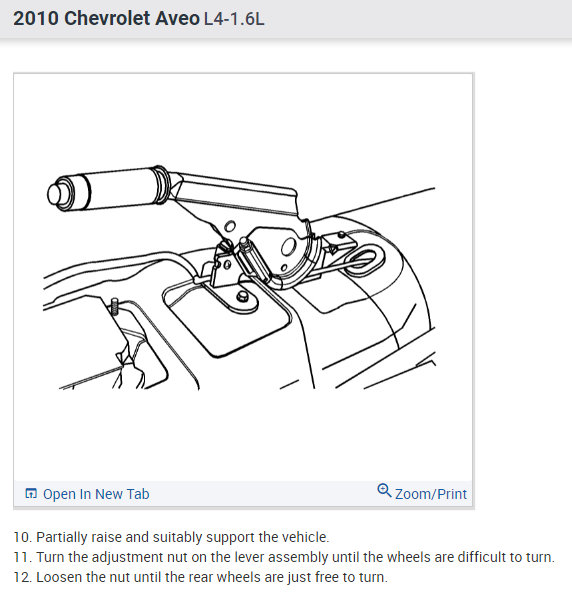 2010 Chevrolet Aveo L4-1.6L

Open In New Tab

Zoom/Print

10. Partially raise and suitably support the vehicle.
11. Turn the adjustment nut on the lever assembly until the wheels are difficult to turn.
12. Loosen the nut until the rear wheels are just free to turn.