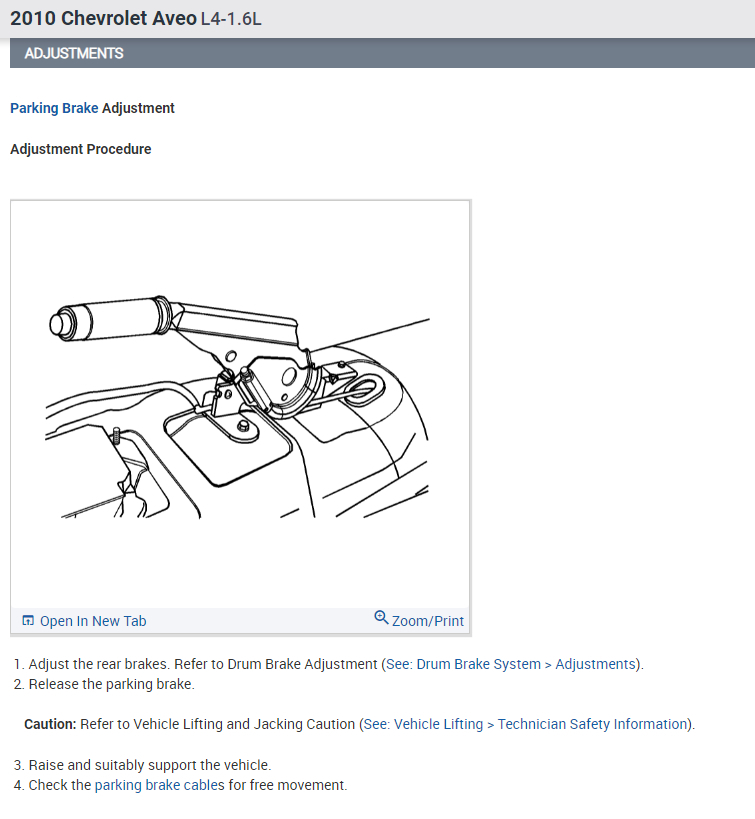 2010 Chevrolet Aveo L4-1.6L

ADJUSTMENTS

Parking Brake Adjustment

Adjustment Procedure

Open In New Tab

Zoom/Print

1. Adjust the rear brakes. Refer to Drum Brake Adjustment (See: Drum Brake System > Adjustments).
2. Release the parking brake.

Caution: Refer to Vehicle Lifting and Jacking Caution (See: Vehicle Lifting > Technician Safety Information).

3. Raise and suitably support the vehicle.
4. Check the parking brake cables for free movement.