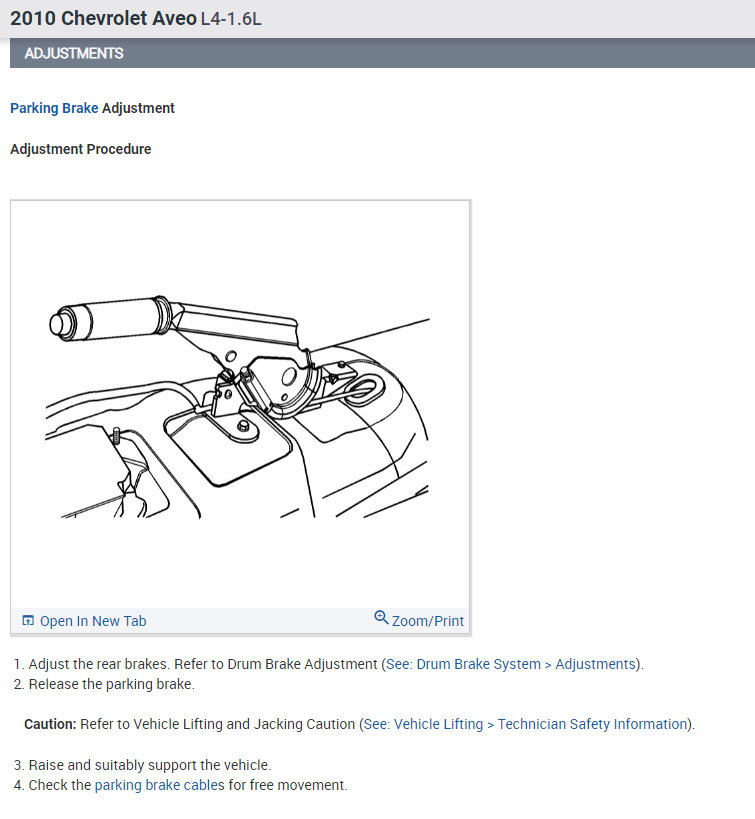 2010 Chevrolet Aveo L4-1.6L

ADJUSTMENTS

Parking Brake Adjustment

Adjustment Procedure

Open In New Tab

Zoom/Print

1. Adjust the rear brakes. Refer to Drum Brake Adjustment (See: Drum Brake System > Adjustments).
2. Release the parking brake.

Caution: Refer to Vehicle Lifting and Jacking Caution (See: Vehicle Lifting > Technician Safety Information).

3. Raise and suitably support the vehicle.
4. Check the parking brake cables for free movement.