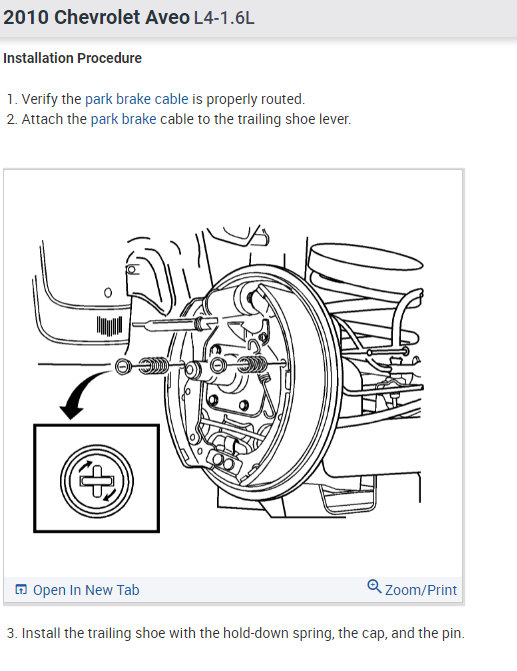 2010 Chevrolet Aveo L4-1.6L

Installation Procedure

1. Verify the park brake cable is properly routed.
2. Attach the park brake cable to the trailing shoe lever.

Open In New Tab

Zoom/Print

3. Install the trailing shoe with the hold-down spring, the cap, and the pin.