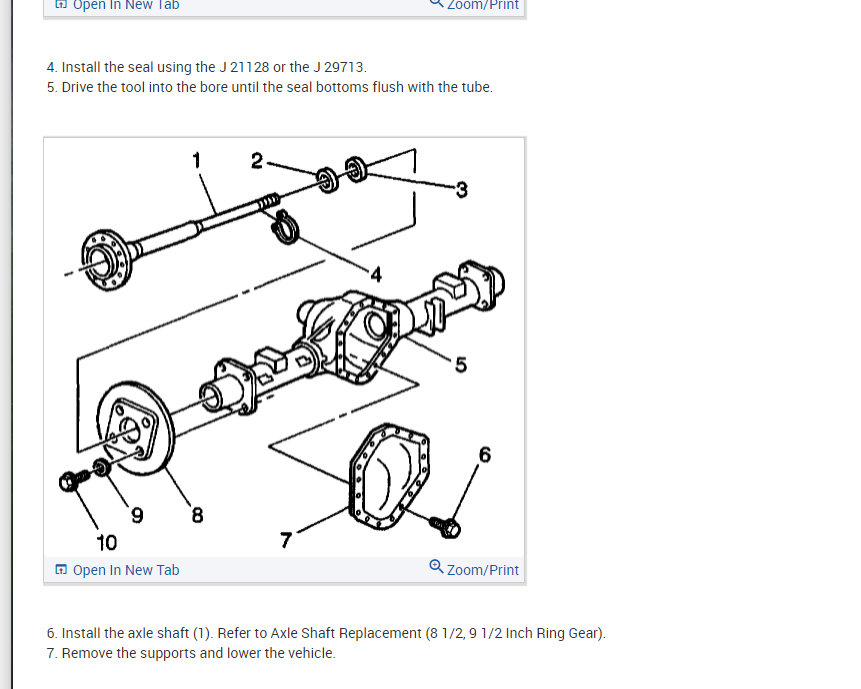 Open In New Tab Zoom/Print

4. Install the seal using the J 21128 or the J 29713.
5. Drive the tool into the bore until the seal bottoms flush with the tube.

1
2
3
4
5
6
7
8
9
10

Open In New Tab Zoom/Print

6. Install the axle shaft (1). Refer to Axle Shaft Replacement (8 1/2, 9 1/2 Inch Ring Gear).
7. Remove the supports and lower the vehicle.