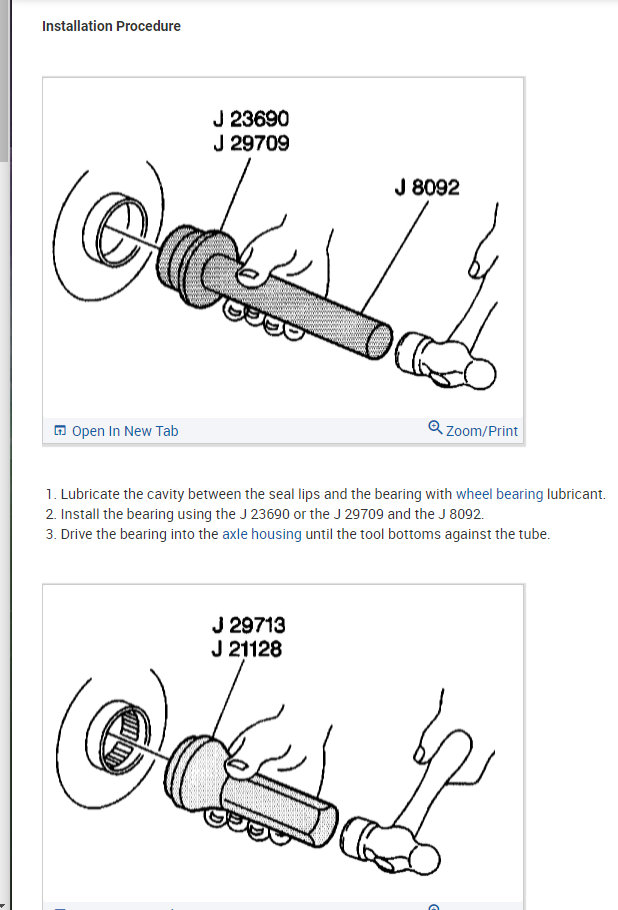 Installation Procedure

J 23690
J 29709

J 8092

Open In New Tab

Zoom/Print

1. Lubricate the cavity between the seal lips and the bearing with wheel bearing lubricant.
2. Install the bearing using the J 23690 or the J 29709 and the J 8092.
3. Drive the bearing into the axle housing until the tool bottoms against the tube.

J 29713
J 21128