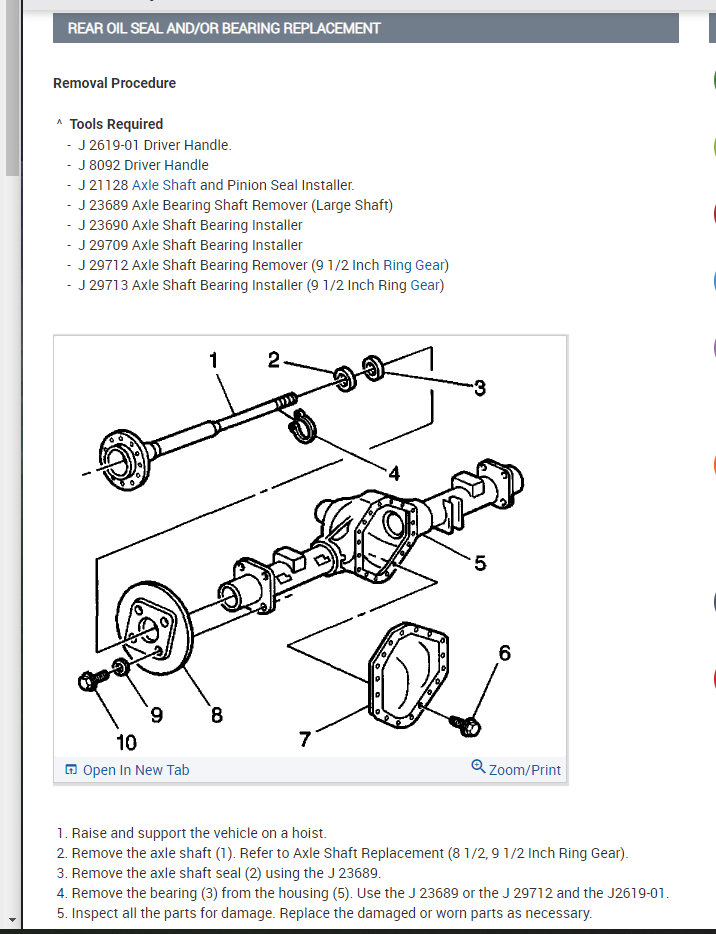 REAR OIL SEAL AND/OR BEARING REPLACEMENT

Removal Procedure

^ Tools Required
- J 2619-01 Driver Handle.
- J 8092 Driver Handle
- J 21128 Axle Shaft and Pinion Seal Installer.
- J 23689 Axle Bearing Shaft Remover (Large Shaft)
- J 23690 Axle Shaft Bearing Installer
- J 29709 Axle Shaft Bearing Installer
- J 29712 Axle Shaft Bearing Remover (9 1/2 Inch Ring Gear)
- J 29713 Axle Shaft Bearing Installer (9 1/2 Inch Ring Gear)

1
2
3
4
5
6
7
8
9
10

Open In New Tab
Zoom/Print

1. Raise and support the vehicle on a hoist.
2. Remove the axle shaft (1). Refer to Axle Shaft Replacement (8 1/2, 9 1/2 Inch Ring Gear).
3. Remove the axle shaft seal (2) using the J 23689.
4. Remove the bearing (3) from the housing (5). Use the J 23689 or the J 29712 and the J2619-01.
5. Inspect all the parts for damage. Replace the damaged or worn parts as necessary.