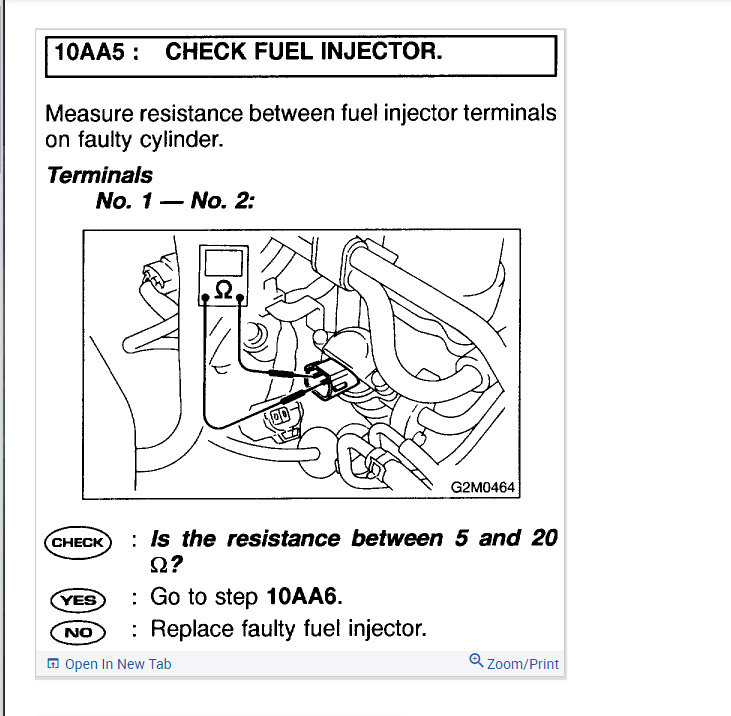 10AA5 : CHECK FUEL INJECTOR.

Measure resistance between fuel injector terminals on faulty cylinder.

Terminals
No. 1 — No. 2:

Ω

G2M0464

CHECK : Is the resistance between 5 and 20 Ω?

YES : Go to step 10AA6.

NO : Replace faulty fuel injector.

Open In New Tab

Zoom/Print