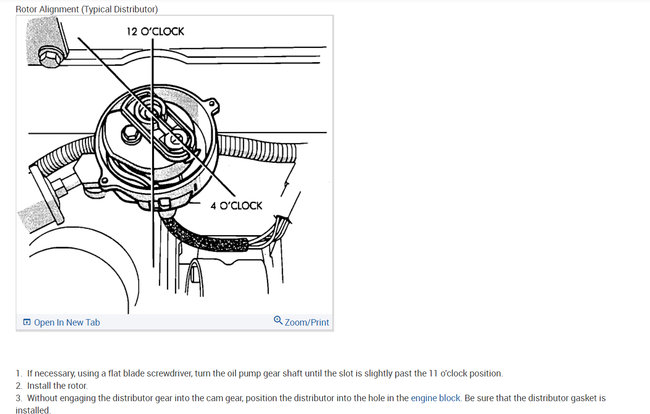 Rotor Alignment (Typical Distributor)

12 O'CLOCK

4 O'CLOCK

Open In New Tab

Zoom/Print

1. If necessary, using a flat blade screwdriver, turn the oil pump gear shaft until the slot is slightly past the 11 o'clock position.
2. Install the rotor.
3. Without engaging the distributor gear into the cam gear, position the distributor into the hole in the engine block. Be sure that the distributor gasket is installed.