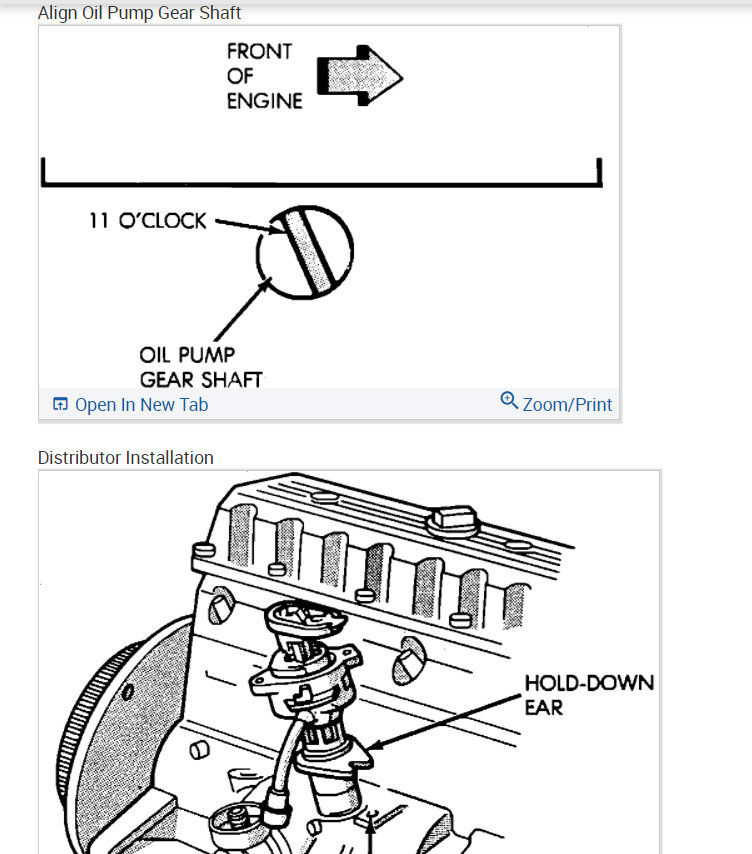 Align Oil Pump Gear Shaft

FRONT OF ENGINE

11 O'CLOCK

OIL PUMP GEAR SHAFT

Open In New Tab

Zoom/Print

Distributor Installation

HOLD-DOWN EAR