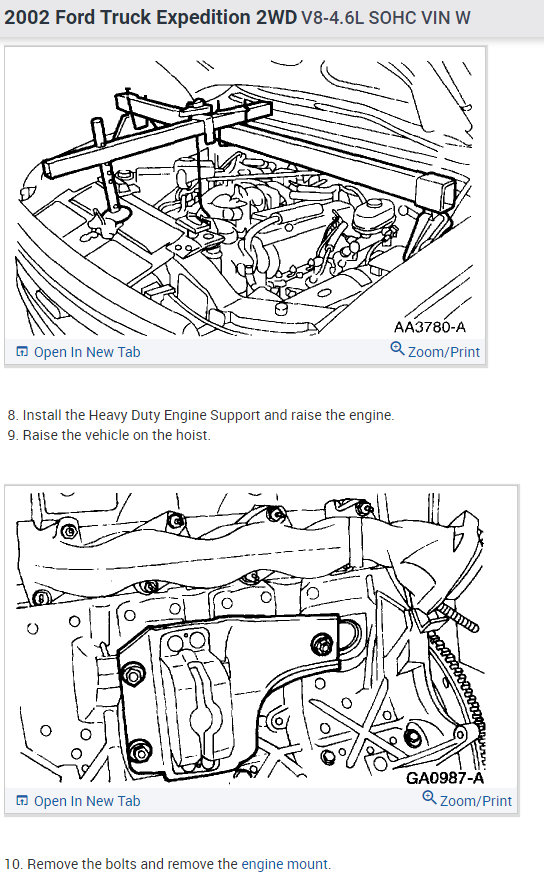 2002 Ford Truck Expedition 2WD V8-4.6L SOHC VIN W

AA3780-A

Open In New Tab

Zoom/Print

8. Install the Heavy Duty Engine Support and raise the engine.
9. Raise the vehicle on the hoist.

GA0987-A

Open In New Tab

Zoom/Print

10. Remove the bolts and remove the engine mount.