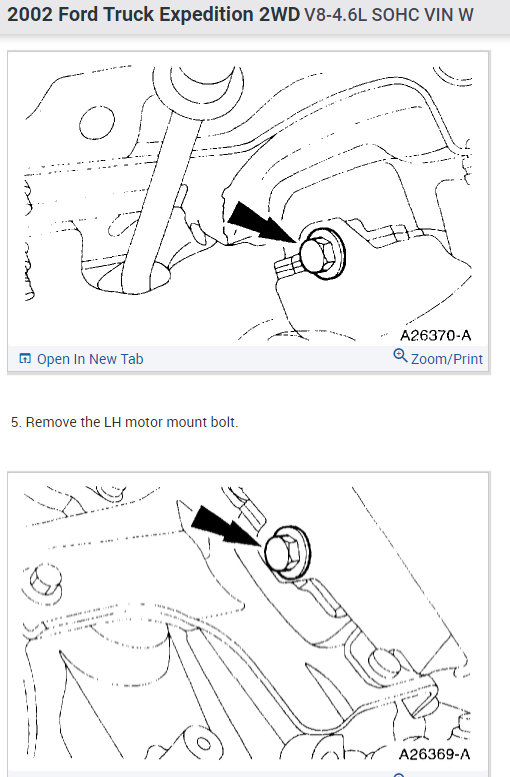 2002 Ford Truck Expedition 2WD V8-4.6L SOHC VIN W

A26370-A

Open In New Tab

Zoom/Print

5. Remove the LH motor mount bolt.

A26369-A