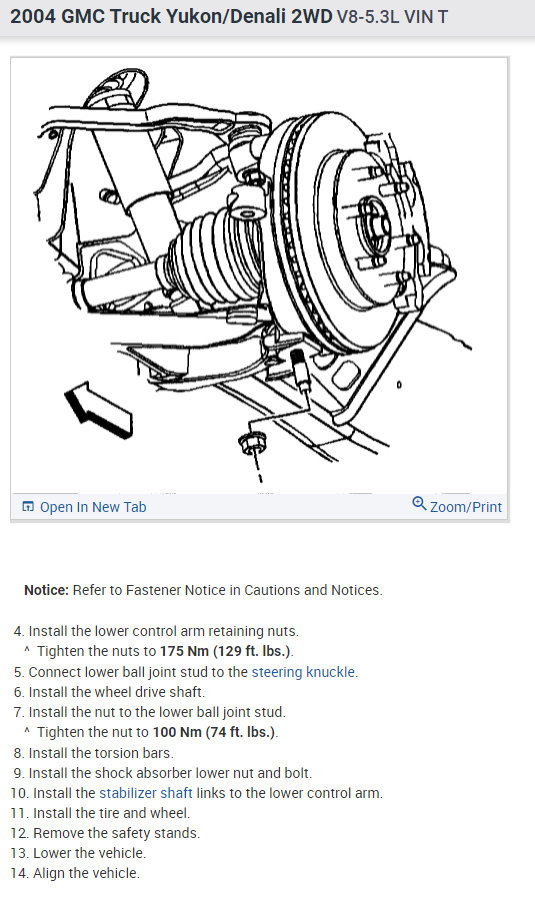 2004 GMC Truck Yukon/Denali 2WD V8-5.3L VIN T

1

Open In New Tab

Zoom/Print

Notice: Refer to Fastener Notice in Cautions and Notices.

4. Install the lower control arm retaining nuts.
^ Tighten the nuts to 175 Nm (129 ft. lbs.).
5. Connect lower ball joint stud to the steering knuckle.
6. Install the wheel drive shaft.
7. Install the nut to the lower ball joint stud.
^ Tighten the nut to 100 Nm (74 ft. lbs.).
8. Install the torsion bars.
9. Install the shock absorber lower nut and bolt.
10. Install the stabilizer shaft links to the lower control arm.
11. Install the tire and wheel.
12. Remove the safety stands.
13. Lower the vehicle.
14. Align the vehicle.