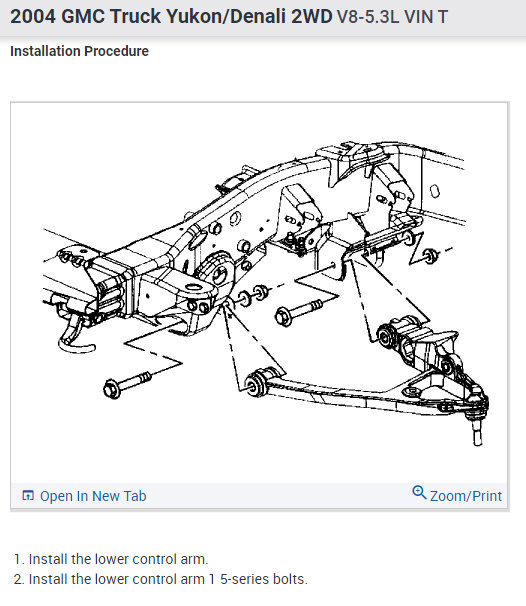 2004 GMC Truck Yukon/Denali 2WD V8-5.3L VIN T

Installation Procedure

Open In New Tab

Zoom/Print

1. Install the lower control arm.
2. Install the lower control arm 1 5-series bolts.