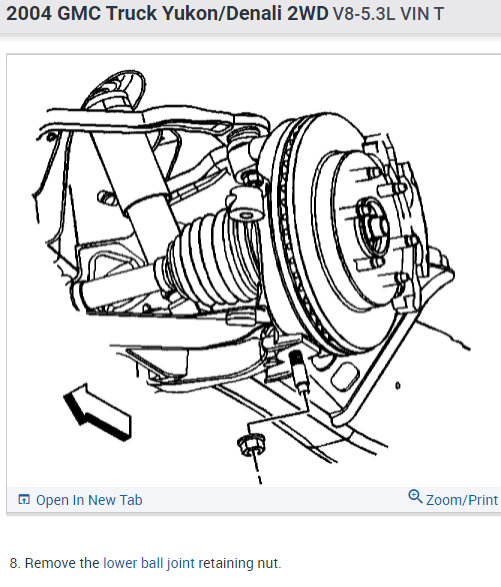 2004 GMC Truck Yukon/Denali 2WD V8-5.3L VIN T

Open In New Tab

Zoom/Print

8. Remove the lower ball joint retaining nut.