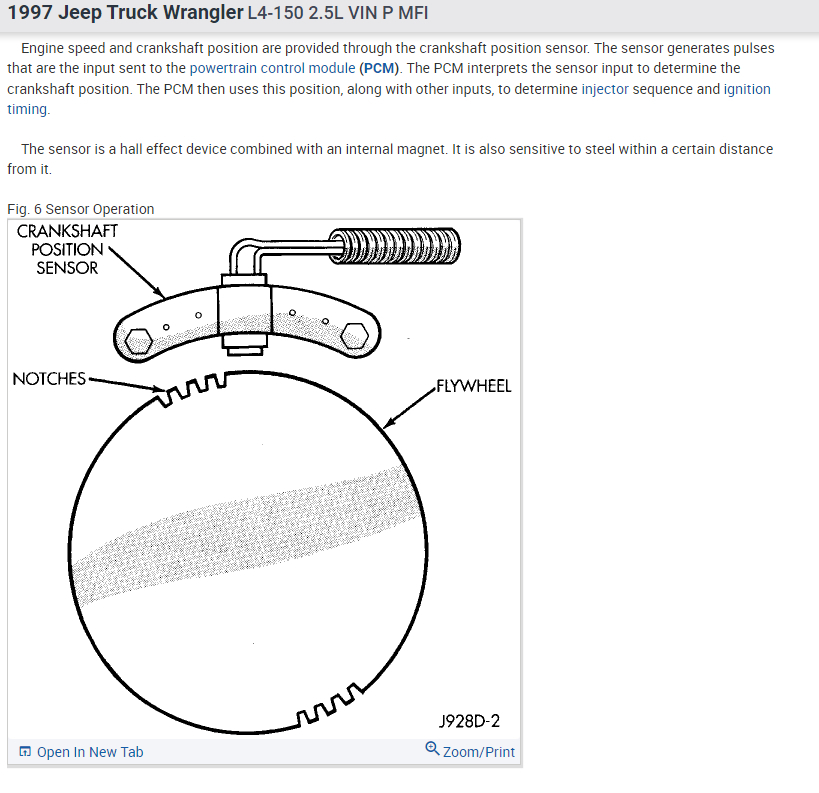 1997 Jeep Truck Wrangler L4-150 2.5L VIN P MFI

Engine speed and crankshaft position are provided through the crankshaft position sensor. The sensor generates pulses that are the input sent to the powertrain control module (PCM). The PCM interprets the sensor input to determine the crankshaft position. The PCM then uses this position, along with other inputs, to determine injector sequence and ignition timing.

The sensor is a hall effect device combined with an internal magnet. It is also sensitive to steel within a certain distance from it.

Fig. 6 Sensor Operation

CRANKSHAFT POSITION SENSOR

NOTCHES

FLYWHEEL

J928D-2

Open In New Tab

Zoom/Print