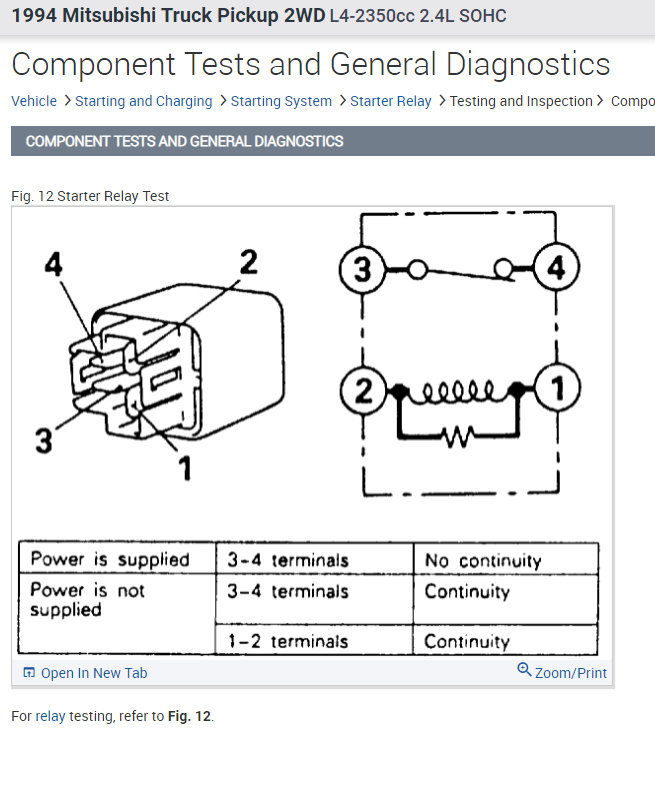 1994 Mitsubishi Truck Pickup 2WD L4-2350cc 2.4L SOHC

Component Tests and General Diagnostics

Vehicle > Starting and Charging > Starting System > Starter Relay > Testing and Inspection > Compo

COMPONENT TESTS AND GENERAL DIAGNOSTICS

Fig. 12 Starter Relay Test

4
2
3
1

3
4
2
1

| Power is supplied | 3-4 terminals | No continuity |
|---|---|---|
| Power is not supplied | 3-4 terminals | Continuity |
| | 1-2 terminals | Continuity |

Open In New Tab
Zoom/Print

For relay testing, refer to Fig. 12.