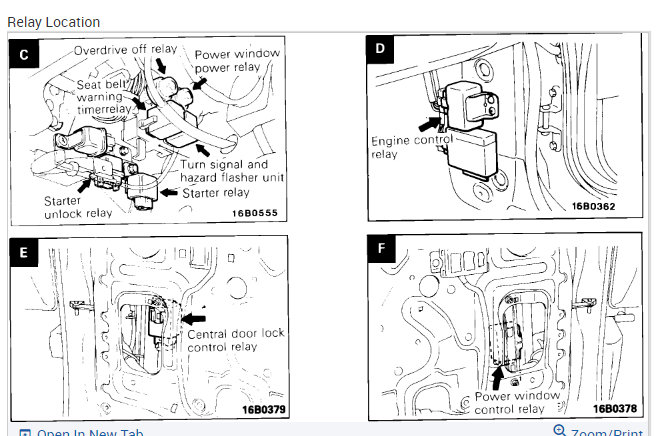 Relay Location

C

Overdrive off relay

Power window power relay

Seat belt warning timerrelay

Turn signal and hazard flasher unit

Starter relay

Starter unlock relay

16B0555

D

Engine control relay

16B0362

E

Central door lock control relay

16B0379

F

Power window control relay

16B0378

Open In New Tab

Zoom/Print