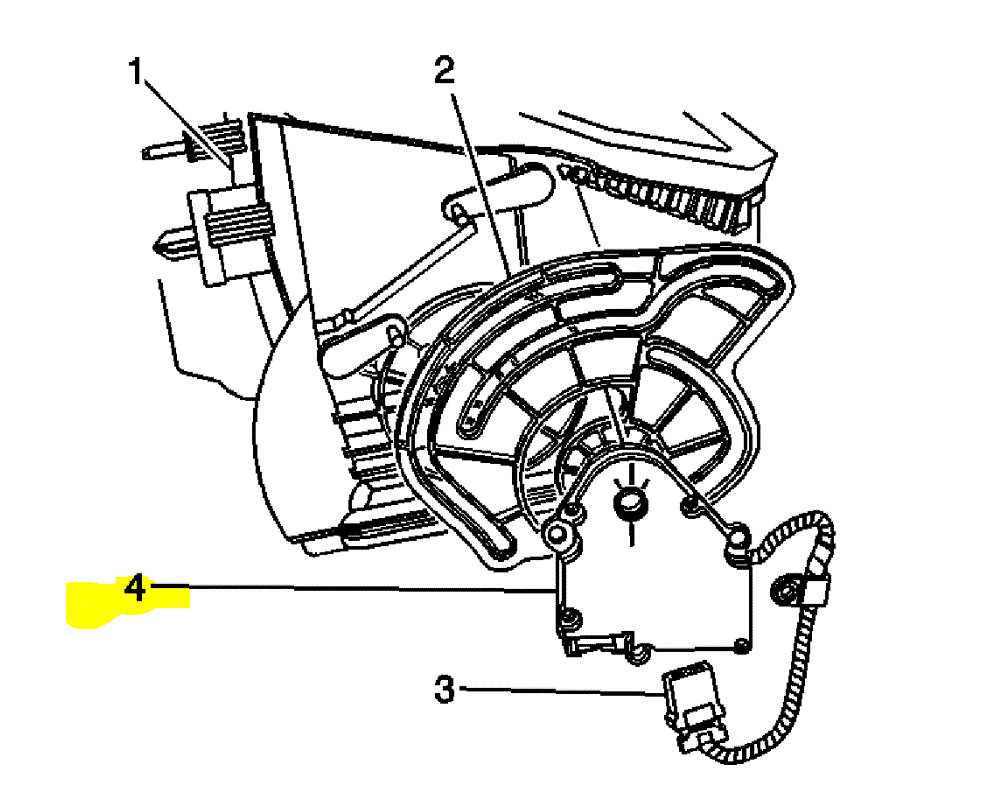 1
2
4
3