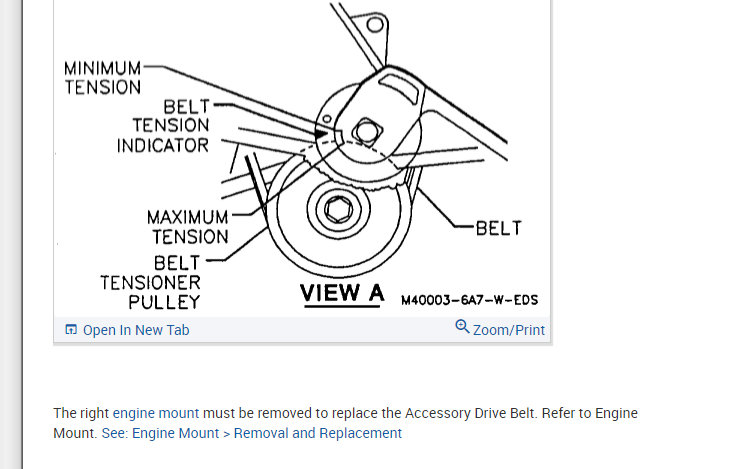 MINIMUM TENSION

BELT TENSION INDICATOR

MAXIMUM TENSION

BELT TENSIONER PULLEY

BELT

VIEW A

M40003-6A7-W-EDS

Open In New Tab

Zoom/Print

The right engine mount must be removed to replace the Accessory Drive Belt. Refer to Engine Mount. See: Engine Mount > Removal and Replacement