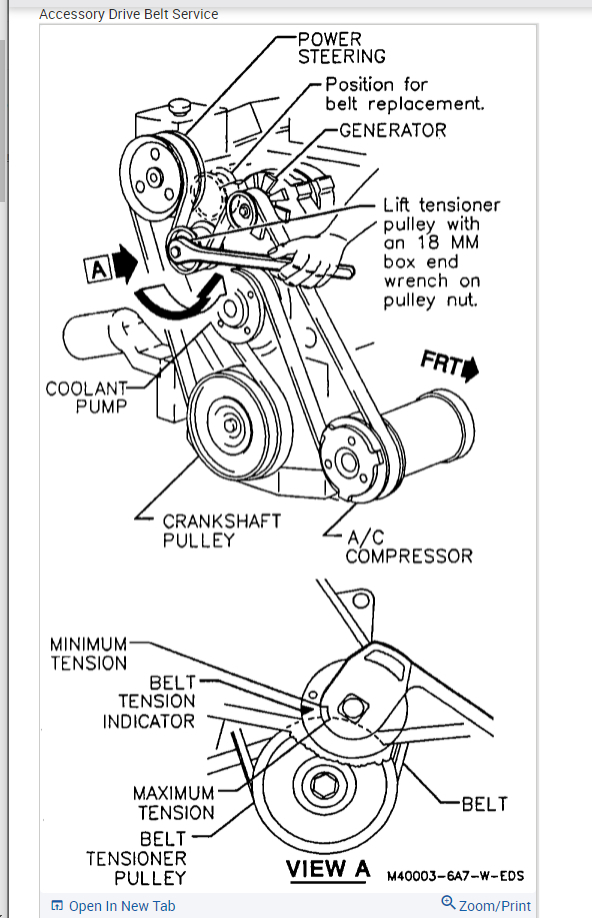 Accessory Drive Belt Service

POWER STEERING

Position for belt replacement.

GENERATOR

Lift tensioner pulley with an 18 MM box end wrench on pulley nut.

A

FRT

COOLANT PUMP

CRANKSHAFT PULLEY

A/C COMPRESSOR

MINIMUM TENSION

BELT TENSION INDICATOR

MAXIMUM TENSION

BELT TENSIONER PULLEY

BELT

VIEW A

M40003-6A7-W-EDS

Open In New Tab

Zoom/Print