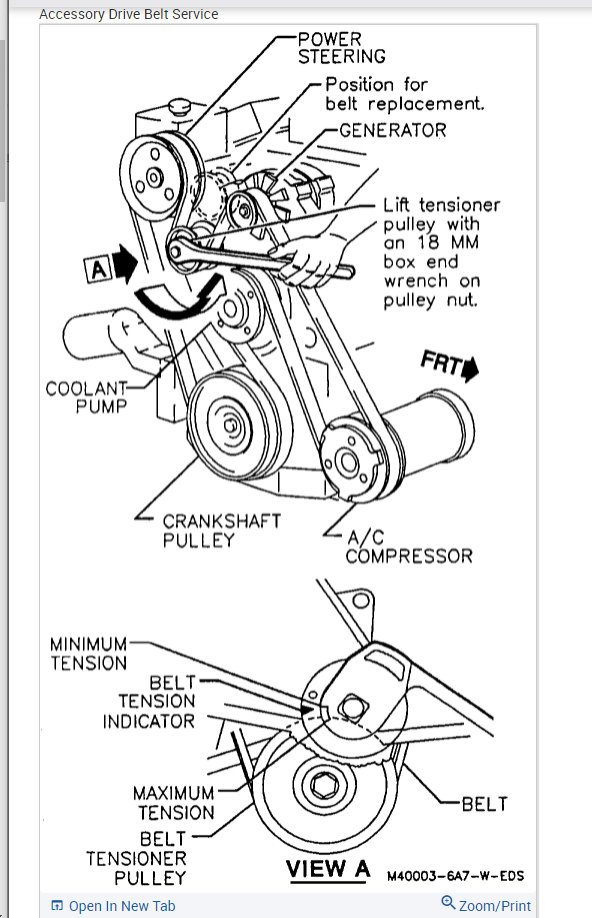 Accessory Drive Belt Service

POWER STEERING

Position for belt replacement.

GENERATOR

Lift tensioner pulley with an 18 MM box end wrench on pulley nut.

A

FRT

COOLANT PUMP

CRANKSHAFT PULLEY

A/C COMPRESSOR

MINIMUM TENSION

BELT TENSION INDICATOR

MAXIMUM TENSION

BELT TENSIONER PULLEY

BELT

VIEW A

M40003-6A7-W-EDS

Open In New Tab

Zoom/Print