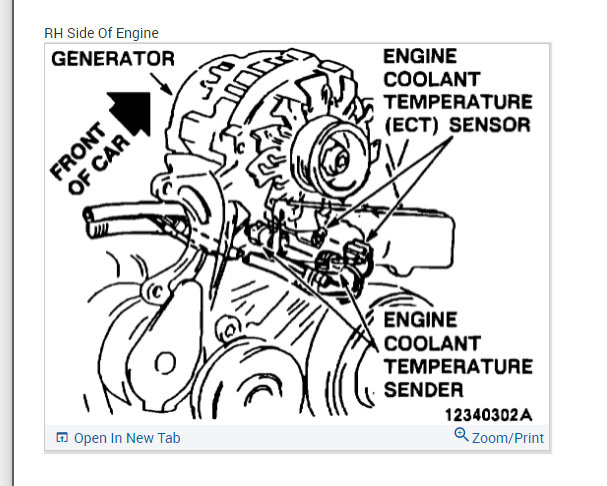 RH Side Of Engine

GENERATOR

FRONT OF CAR

ENGINE COOLANT TEMPERATURE (ECT) SENSOR

ENGINE COOLANT TEMPERATURE SENDER

12340302A

Open In New Tab

Zoom/Print