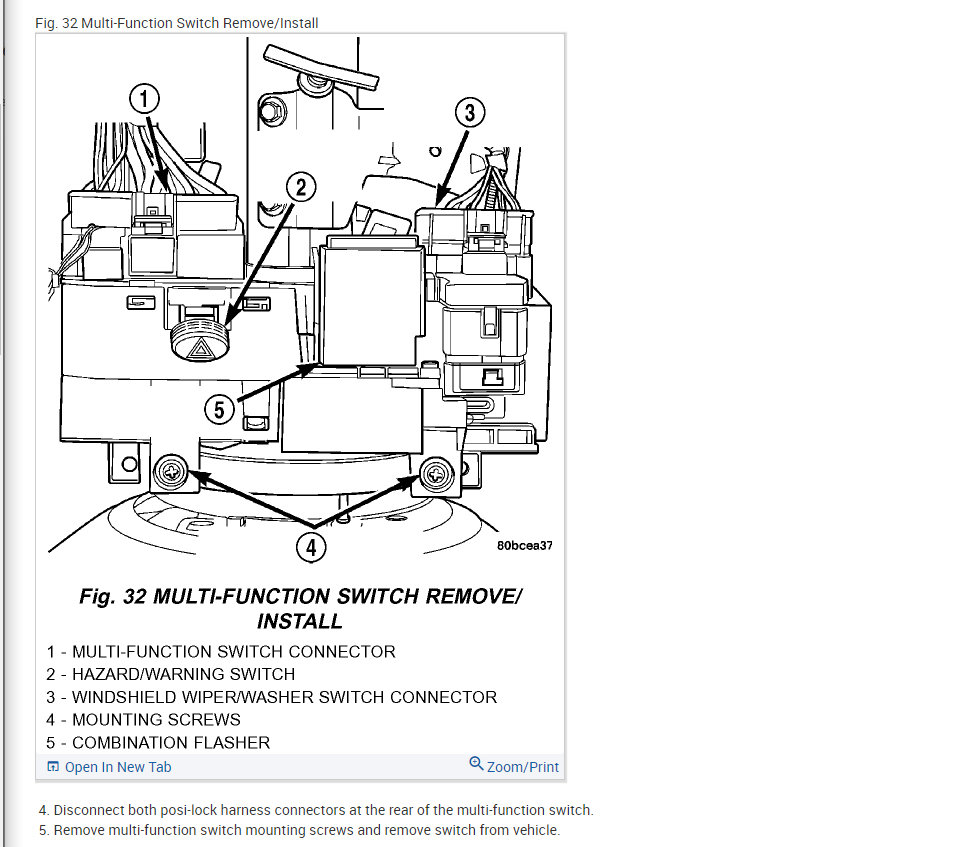 Fig. 32 Multi-Function Switch Remove/Install

1

2

3

5

4

80bcea37

Fig. 32 MULTI-FUNCTION SWITCH REMOVE/ INSTALL

1 - MULTI-FUNCTION SWITCH CONNECTOR
2 - HAZARD/WARNING SWITCH
3 - WINDSHIELD WIPER/WASHER SWITCH CONNECTOR
4 - MOUNTING SCREWS
5 - COMBINATION FLASHER

Open In New Tab

Zoom/Print

4. Disconnect both posi-lock harness connectors at the rear of the multi-function switch.
5. Remove multi-function switch mounting screws and remove switch from vehicle.