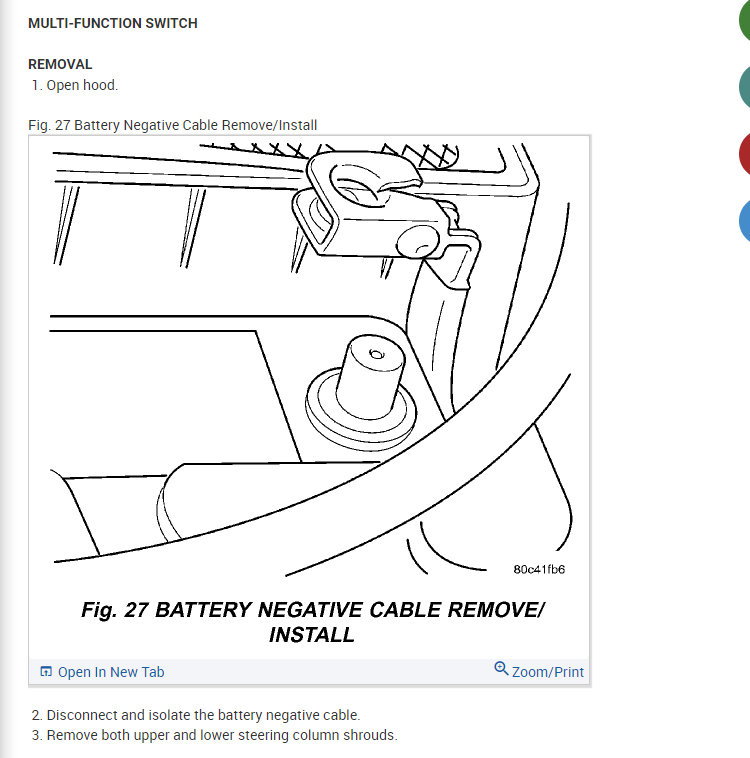 MULTI-FUNCTION SWITCH

REMOVAL

1. Open hood.

Fig. 27 Battery Negative Cable Remove/Install

80c41fb6

Fig. 27 BATTERY NEGATIVE CABLE REMOVE/ INSTALL

Open In New Tab

Zoom/Print

2. Disconnect and isolate the battery negative cable.

3. Remove both upper and lower steering column shrouds.