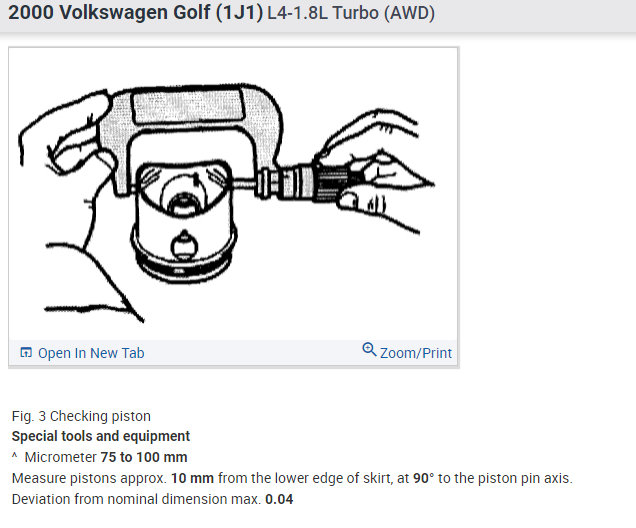 2000 Volkswagen Golf (1J1) L4-1.8L Turbo (AWD)

Open In New Tab

Zoom/Print

Fig. 3 Checking piston
Special tools and equipment
^ Micrometer 75 to 100 mm
Measure pistons approx. 10 mm from the lower edge of skirt, at 90° to the piston pin axis.
Deviation from nominal dimension max. 0.04